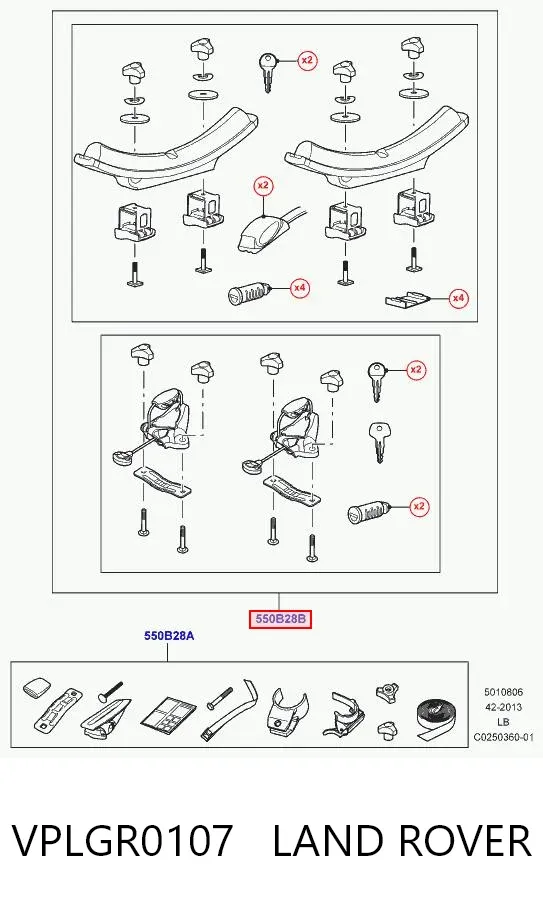 x2
x2
x4
x4
x2
x2
550B28B
550B28A
5010806
42-2013
LB
C0250360-01

VPLGR0107 LAND ROVER