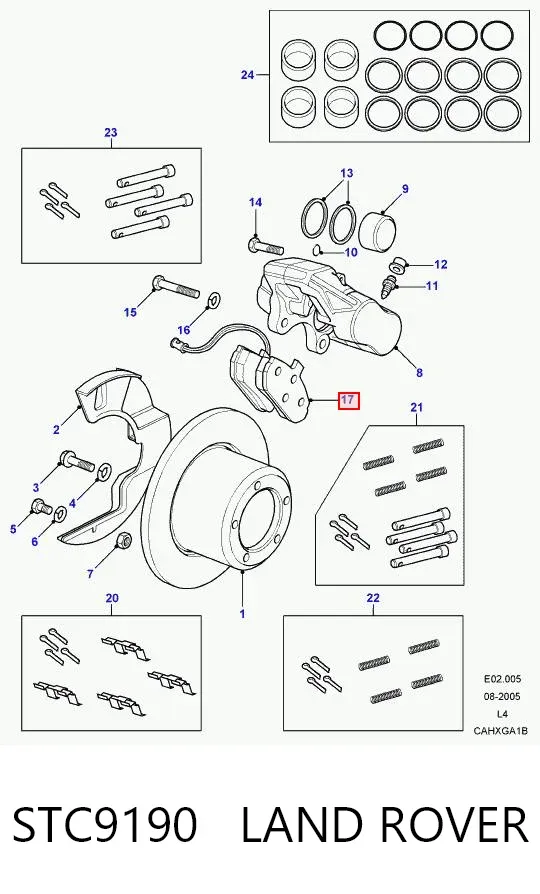 24

23

13

9

14

10

12

11

15

16

8

17

21

2

3

4

5

6

7

1

20

22

E02.005
08-2005
L4
CAHXGA1B

STC9190 LAND ROVER