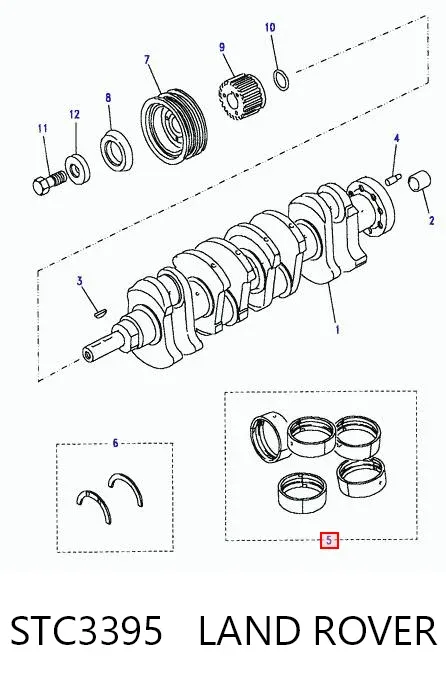 10
9
7
8
12
11
4
2
3
1
6
5

STC3395 LAND ROVER