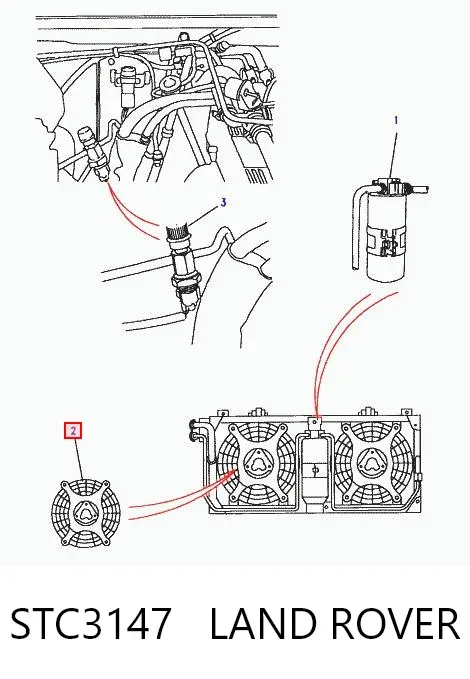 1

3

2

STC3147 LAND ROVER