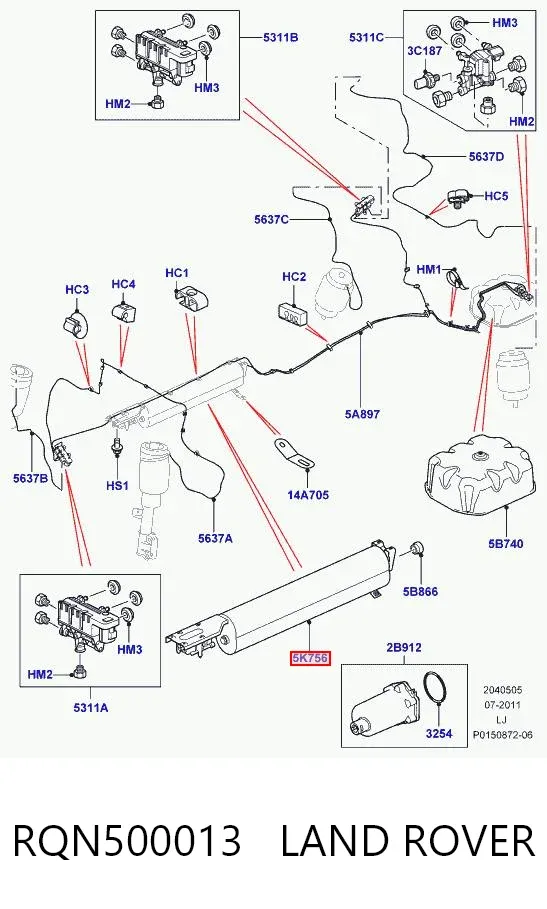 5311B
HM3
HM2
5311C
HM3
3C187
HM2
5637D
HC5
5637C
HM1
HC3
HC4
HC1
HC2
5A897
5637B
HS1
14A705
5637A
5B740
5B866
HM3
HM2
5311A
5K756
2B912
3254
2040505
07-2011
LJ
P0150872-06

RQN500013 LAND ROVER