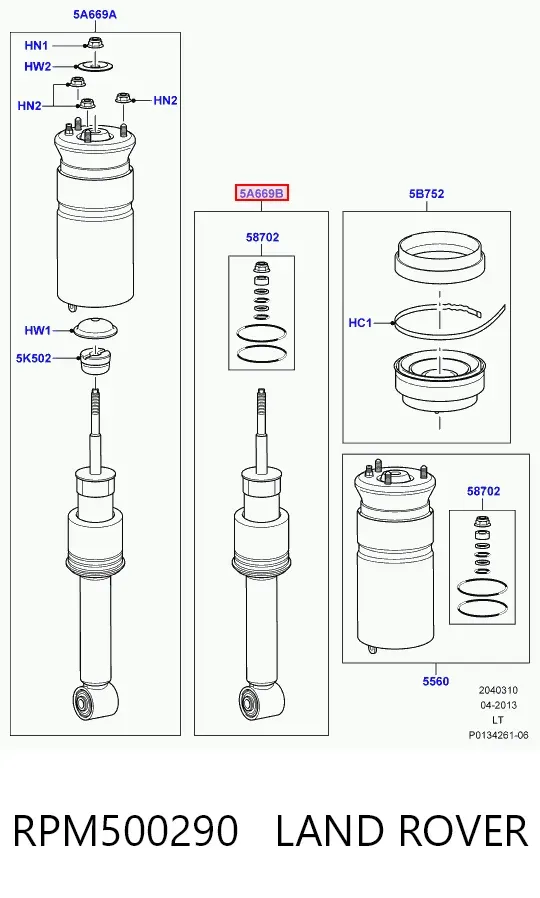 5A669A

HN1

HW2

HN2

HN2

HW1

5K502

5A669B

58702

5B752

HC1

58702

5560

2040310
04-2013
LT
P0134261-06

RPM500290 LAND ROVER