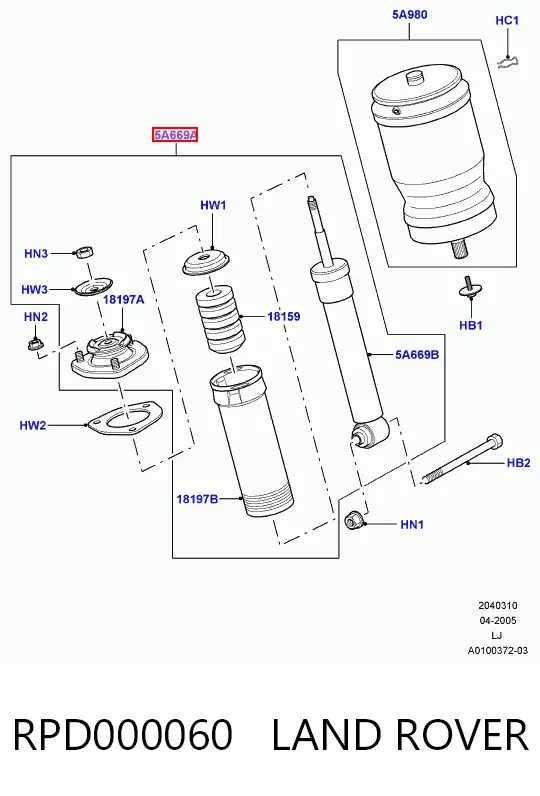 5A980

HC1

5A669A

HW1

HN3

HW3

18197A

HN2

18159

HB1

5A669B

HW2

HB2

18197B

HN1

2040310
04-2005
LJ
A0100372-03

RPD000060 LAND ROVER