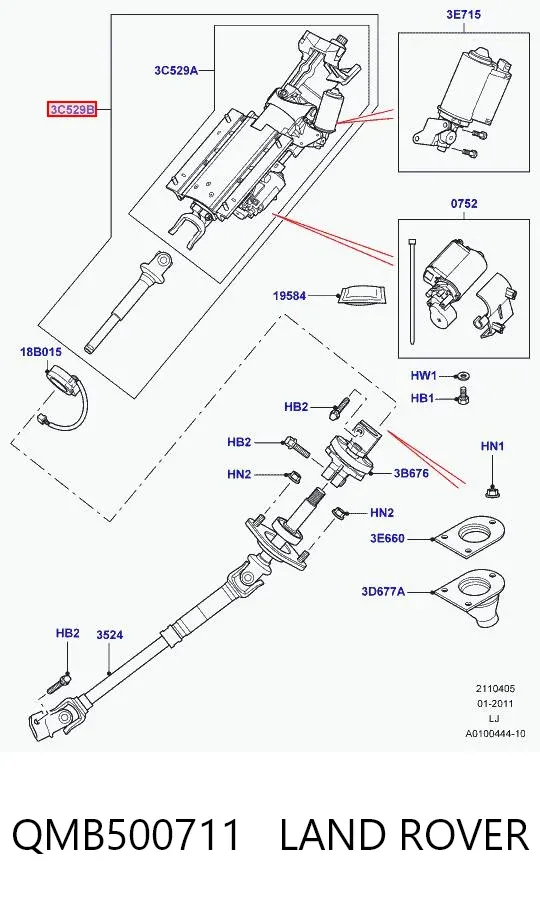 3E715

3C529A

3C529B

0752

19584

18B015

HW1

HB1

HB2

HB2

HN1

HN2

3B676

HN2

3E660

3D677A

HB2

3524

2110405
01-2011
LJ
A0100444-10

QMB500711 LAND ROVER