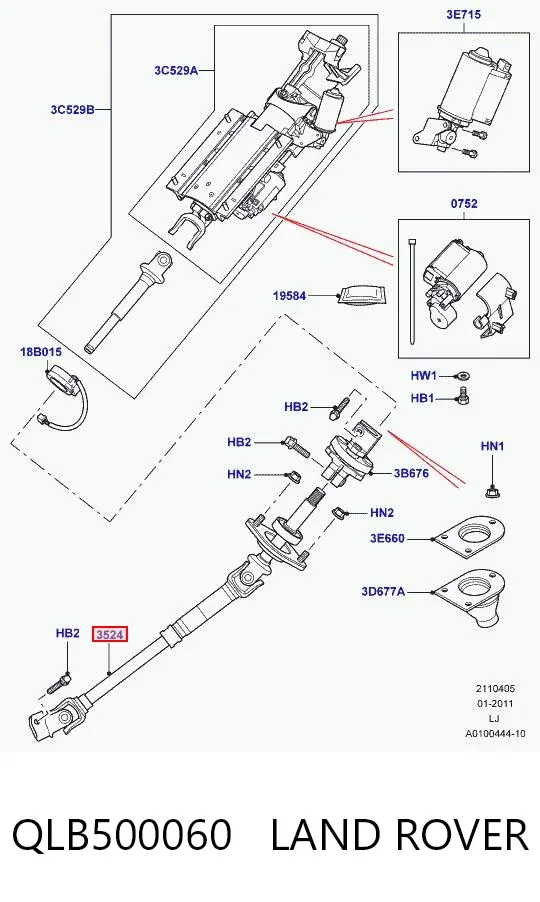 3E715

3C529A

3C529B

0752

19584

18B015

HW1

HB1

HB2

HB2

HN1

HN2

3B676

HN2

3E660

3D677A

HB2

3524

2110405
01-2011
LJ
A0100444-10

QLB500060 LAND ROVER