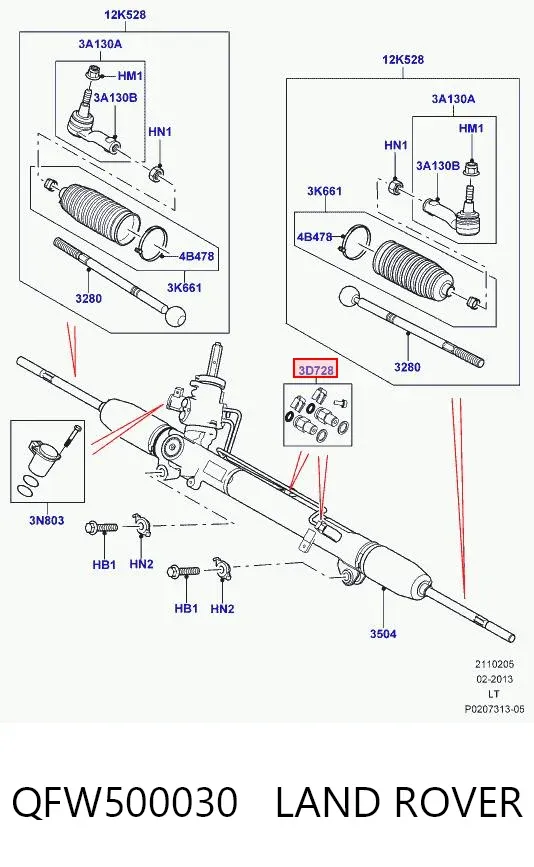 12K528
3A130A
HM1
3A130B
HN1
4B478
3K661
3280
12K528
3A130A
HM1
HN1
3A130B
3K661
4B478
3280
3D728
3N803
HB1
HN2
HB1
HN2
3504
2110205
02-2013
LT
P0207313-05

QFW500030 LAND ROVER