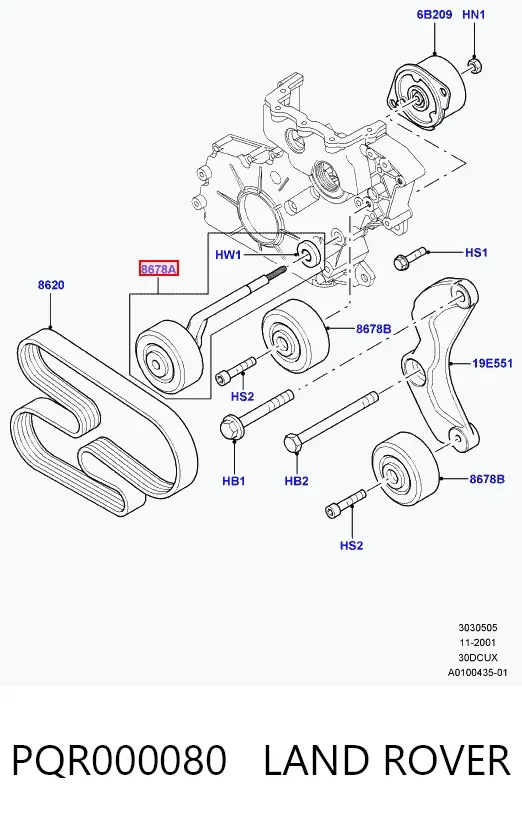 6B209 HN1

HW1

HS1

8678A

8620

8678B

19E551

HS2

HB1

HB2

8678B

HS2

3030505
11-2001
30DCUX
A0100435-01

PQR000080 LAND ROVER