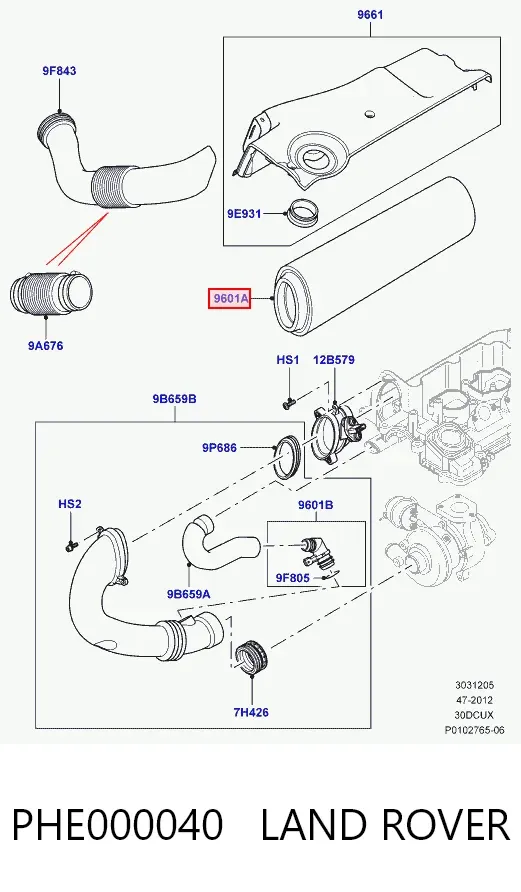 9661

9F843

9E931

9601A

9A676

HS1

12B579

9B659B

9P686

HS2

9601B

9F805

9B659A

7H426

3031205
47-2012
30DCUX
P0102765-06

PHE000040 LAND ROVER