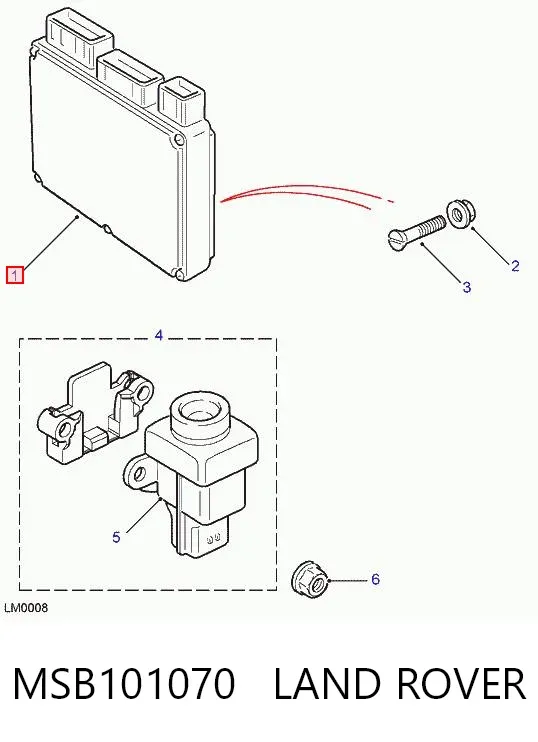 1

2

3

4

5

6

LM0008

MSB101070 LAND ROVER