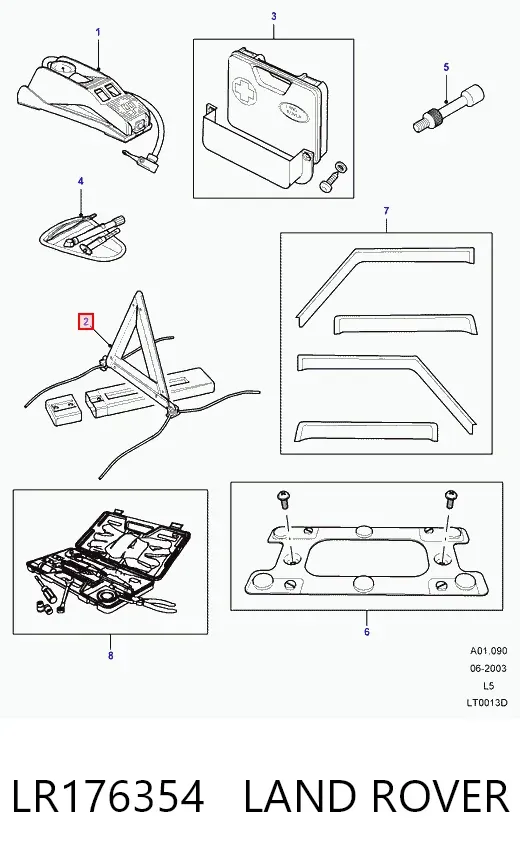 1
3
5
4
7
2
8
6
A01.090
06-2003
L5
LT0013D

LR176354 LAND ROVER