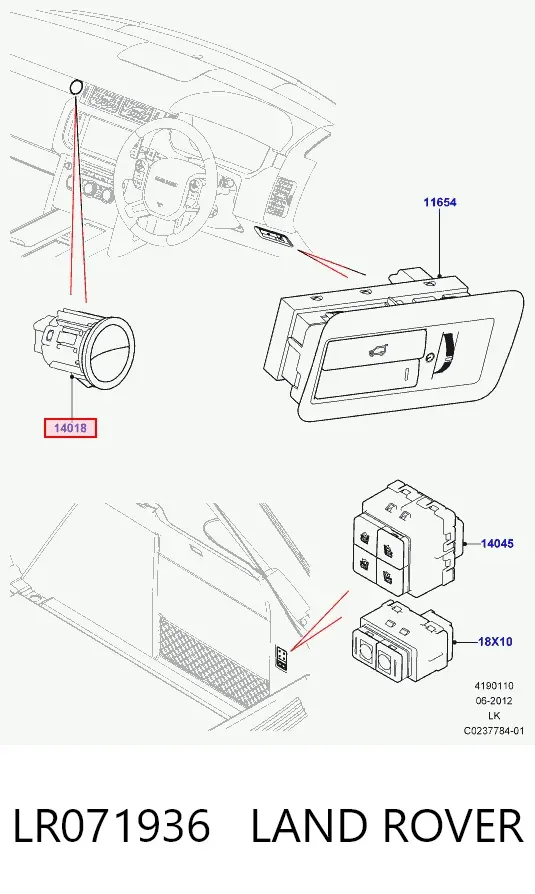 11654

14018

14045

18X10

4190110
06-2012
LK
C0237784-01

LR071936 LAND ROVER