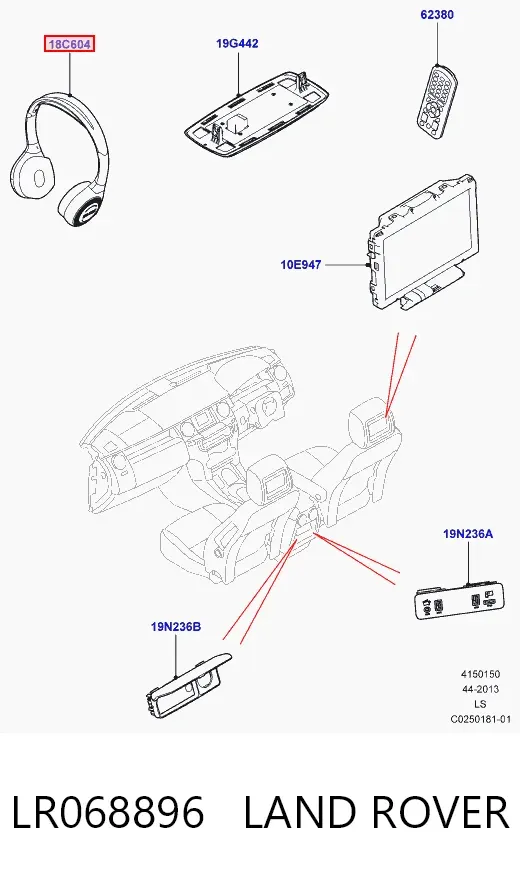 18C604

19G442

62380

10E947

19N236A

19N236B

4150150
44-2013
LS
C0250181-01

LR068896 LAND ROVER