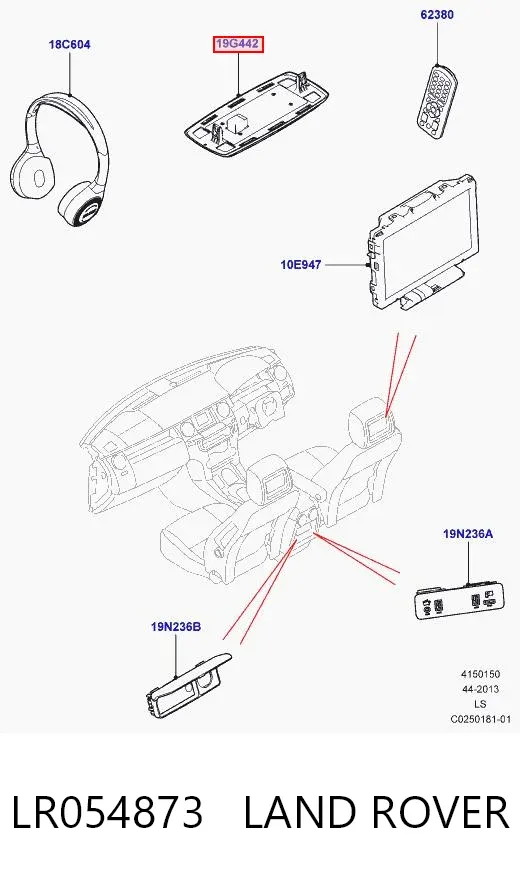 18C604

19G442

62380

10E947

19N236A

19N236B

4150150
44-2013
LS
C0250181-01

LR054873 LAND ROVER