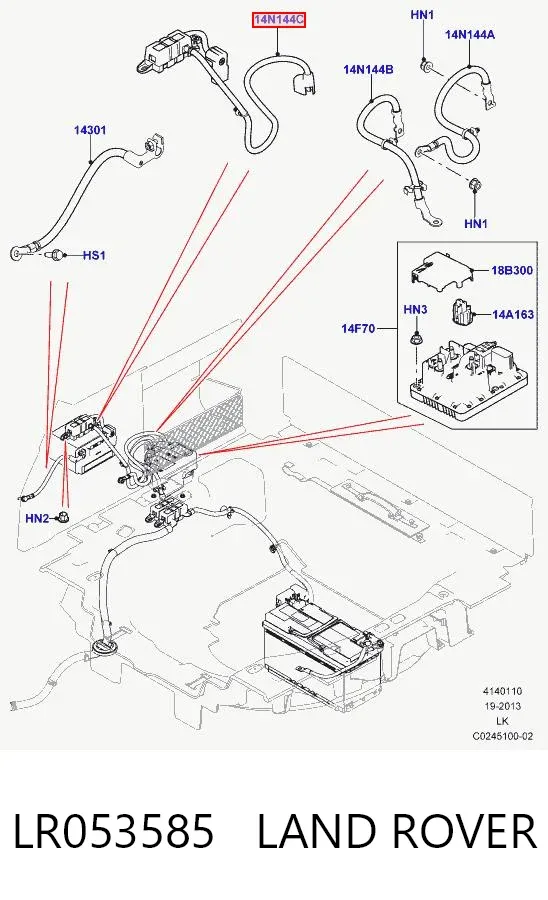 14N144C
HN1
14N144A
14N144B
14301
HN1
HS1
18B300
HN3
14A163
14F70
HN2
4140110
19-2013
LK
C0245100-02

LR053585 LAND ROVER