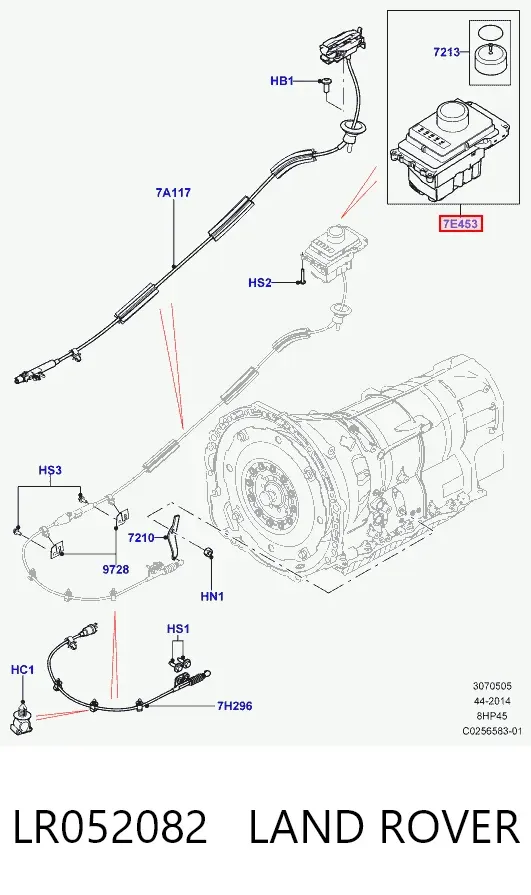 7213

HB1

7A117

7E453

HS2

HS3

7210

9728

HN1

HS1

HC1

7H296

3070505
44-2014
8HP45
C0256583-01

LR052082 LAND ROVER