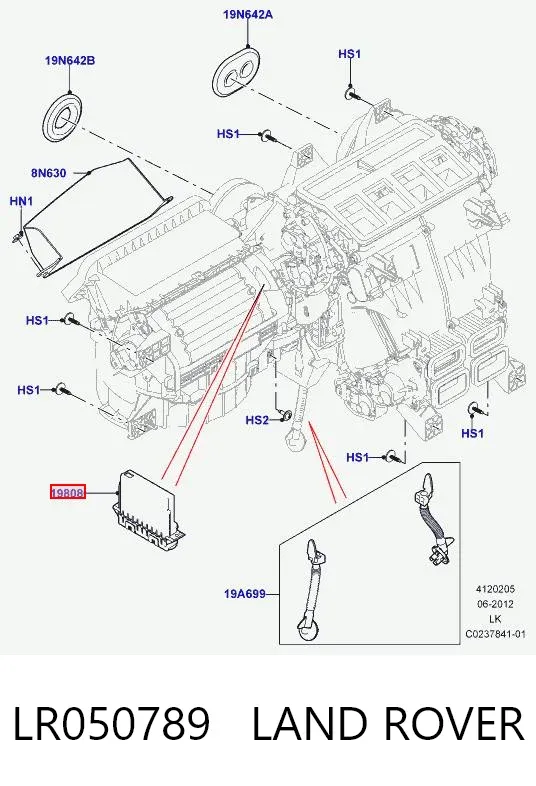 19N642A
19N642B
HS1
HS1
8N630
HN1
HS1
HS1
HS2
HS1
HS1
19808
19A699
4120205
06-2012
LK
C0237841-01

LR050789 LAND ROVER