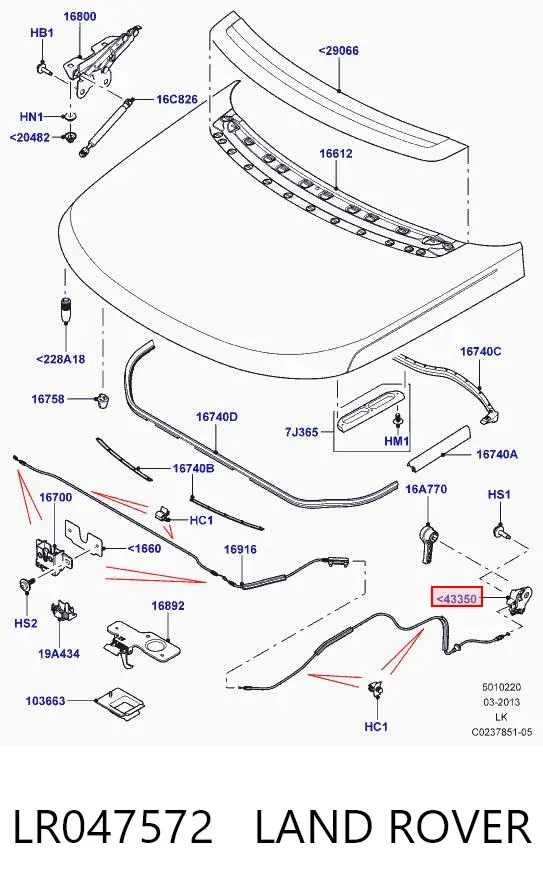 16800
HB1
<29066
16C826
HN1
<20482
16612
<228A18
16740C
16758
16740D
7J365
HM1
16740A
16740B
16A770
HS1
16700
HC1
<1660
16916
<43350
HS2
16892
19A434
103663
HC1
5010220
03-2013
LK
C0237851-05

LR047572 LAND ROVER