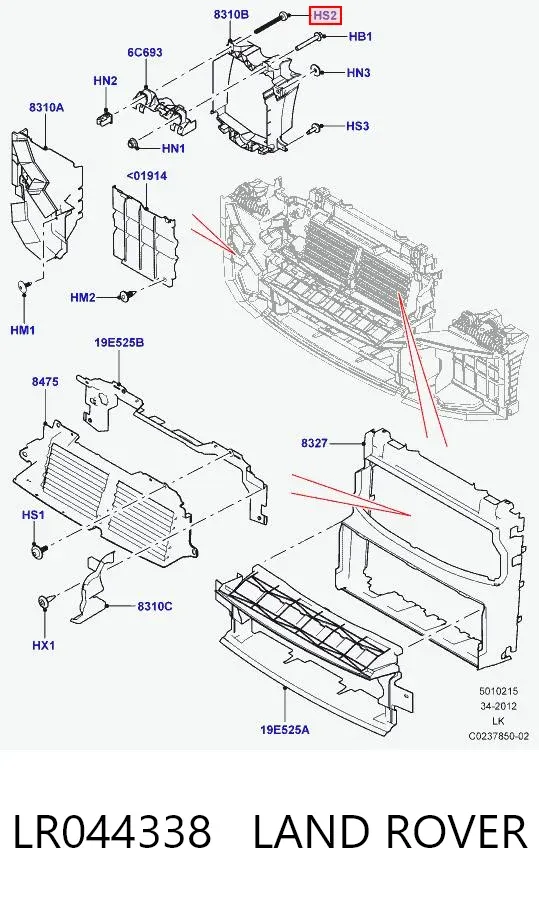 8310B
HS2
HB1
6C693
HN2
HN3
8310A
HS3
HN1
<01914
HM2
HM1
19E525B
8475
8327
HS1
8310C
HX1
19E525A
5010215
34-2012
LK
C0237850-02

LR044338 LAND ROVER