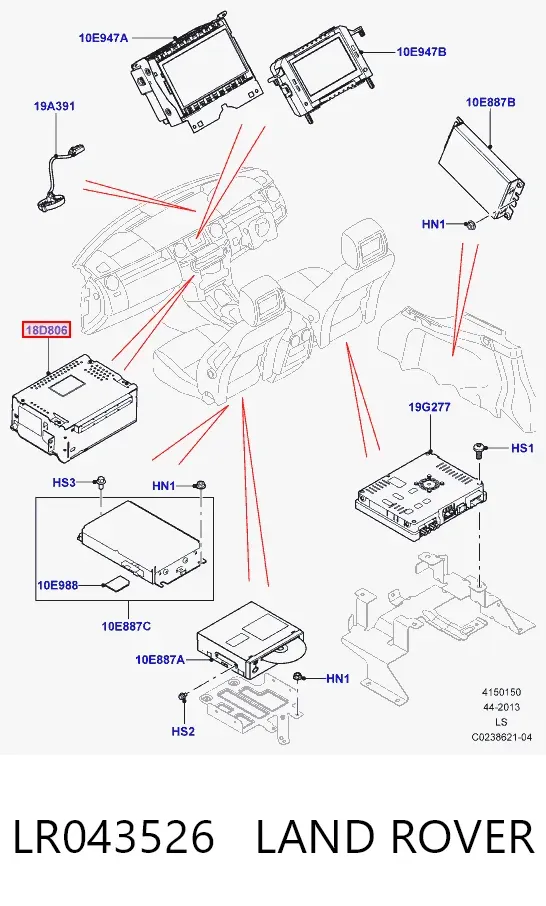 10E947A

10E947B

19A391

10E887B

HN1

18D806

19G277

HS1

HS3

HN1

10E988

10E887C

10E887A

HN1

HS2

4150150
44-2013
LS
C0238621-04

LR043526 LAND ROVER