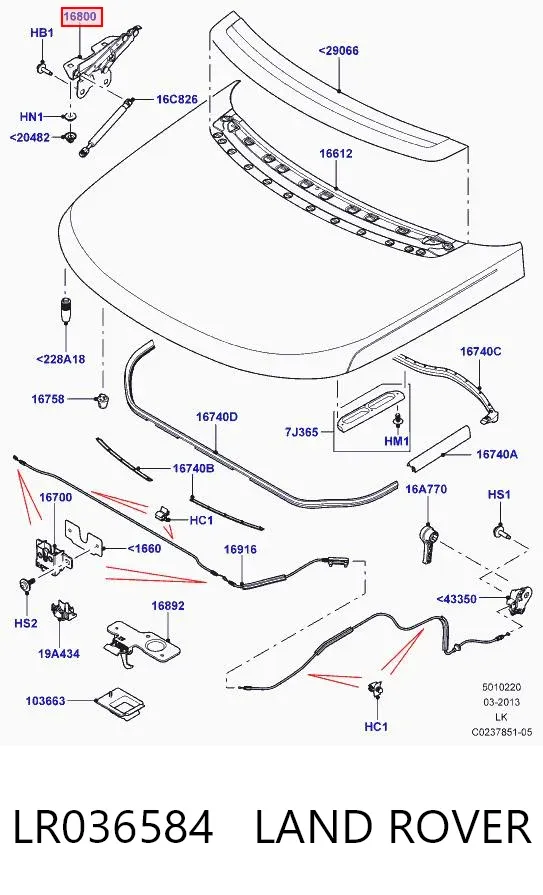 16800
HB1
<29066
16C826
HN1
<20482
16612
<228A18
16740C
16758
16740D
7J365
HM1
16740A
16740B
16A770
HS1
16700
HC1
<1660
16916
<43350
HS2
16892
19A434
103663
HC1
5010220
03-2013
LK
C0237851-05

LR036584 LAND ROVER