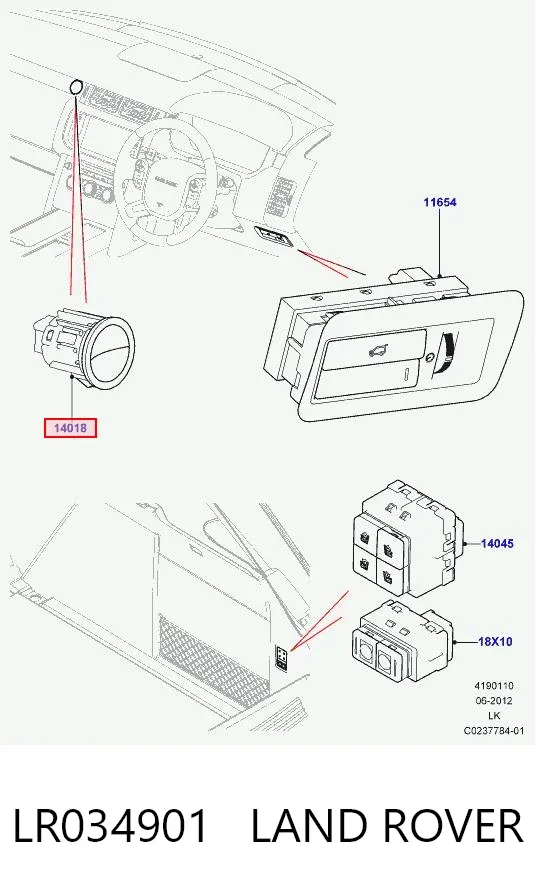 11654

14018

14045

18X10

4190110
06-2012
LK
C0237784-01

LR034901 LAND ROVER