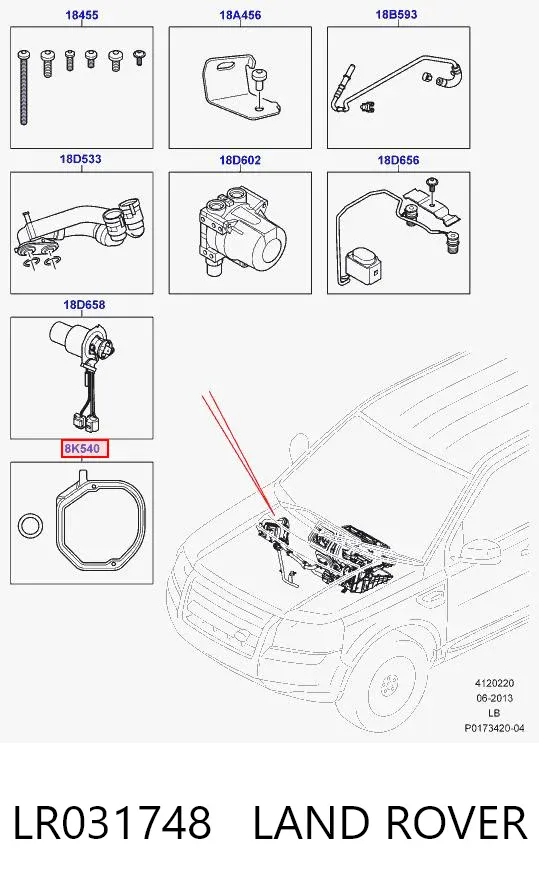 18455

18A456

18B593

18D533

18D602

18D656

18D658

8K540

4120220
06-2013
LB
P0173420-04

LR031748 LAND ROVER