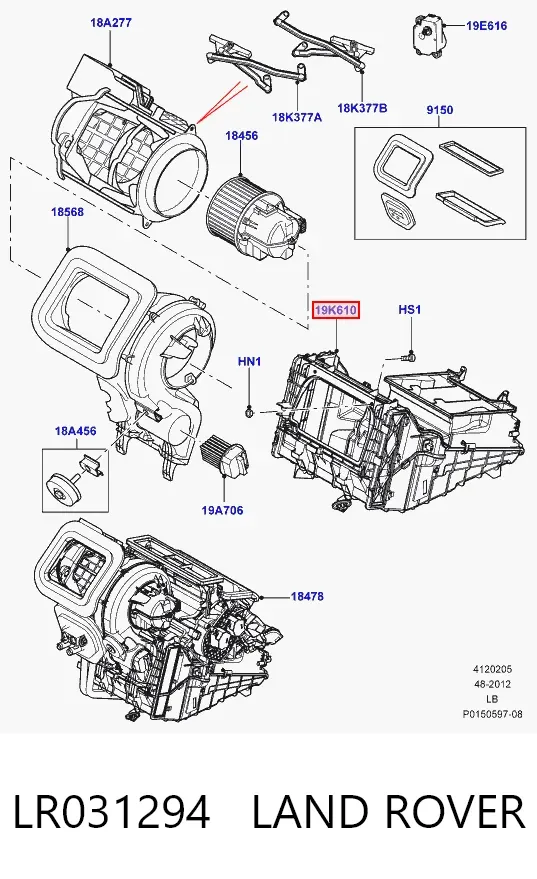 18A277

19E616

18K377A

18K377B

9150

18456

18568

19K610

HS1

HN1

18A456

19A706

18478

4120205
48-2012
LB
P0150597-08

LR031294 LAND ROVER