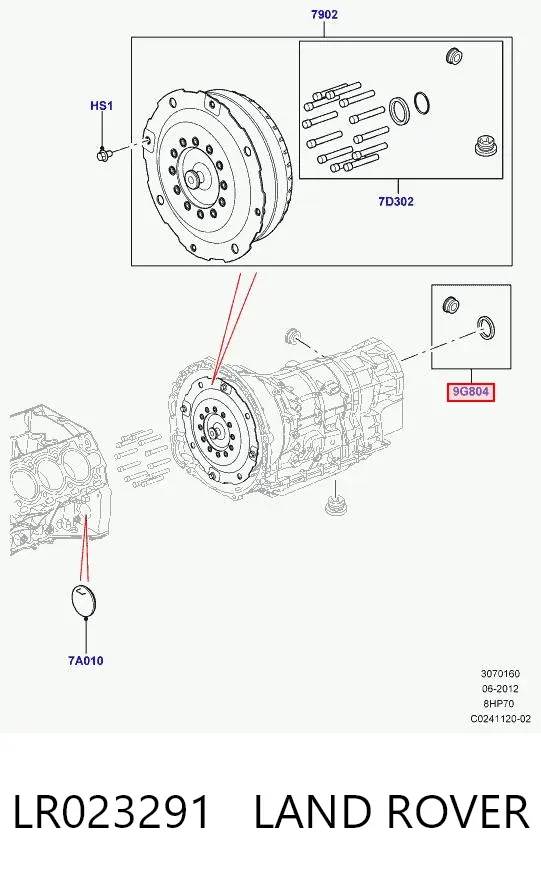 7902

HS1

7D302

9G804

7A010

3070160
06-2012
8HP70
C0241120-02

LR023291 LAND ROVER