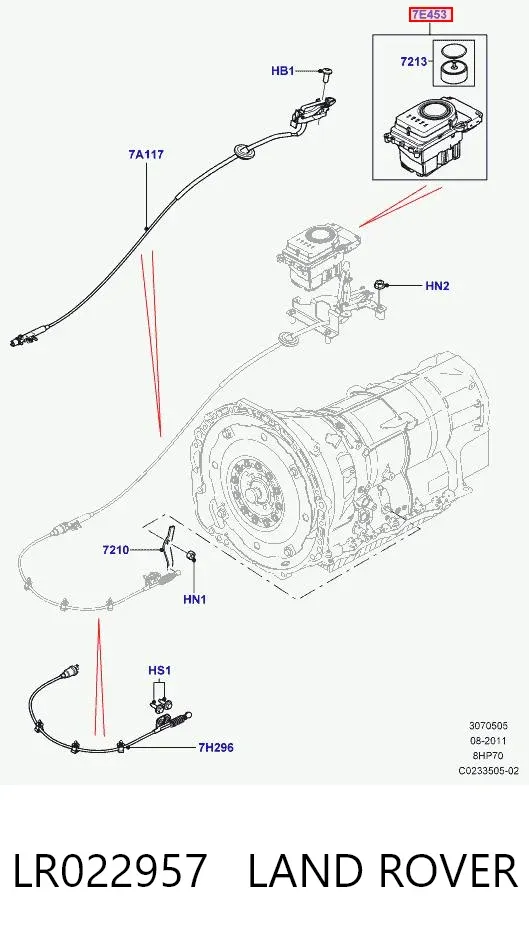 7E453
7213
HB1
7A117
HN2
7210
HN1
HS1
7H296
3070505
08-2011
8HP70
C0233505-02

LR022957 LAND ROVER