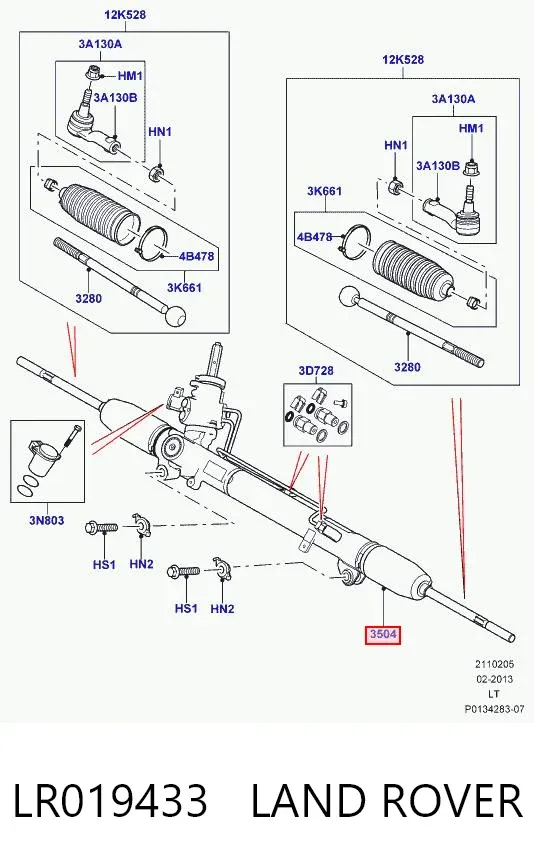 12K528
3A130A
HM1
3A130B
HN1
4B478
3K661
3280
12K528
3A130A
HM1
HN1
3A130B
3K661
4B478
3280
3D728
3N803
HS1
HN2
HS1
HN2
3504
2110205
02-2013
LT
P0134283-07

LR019433 LAND ROVER