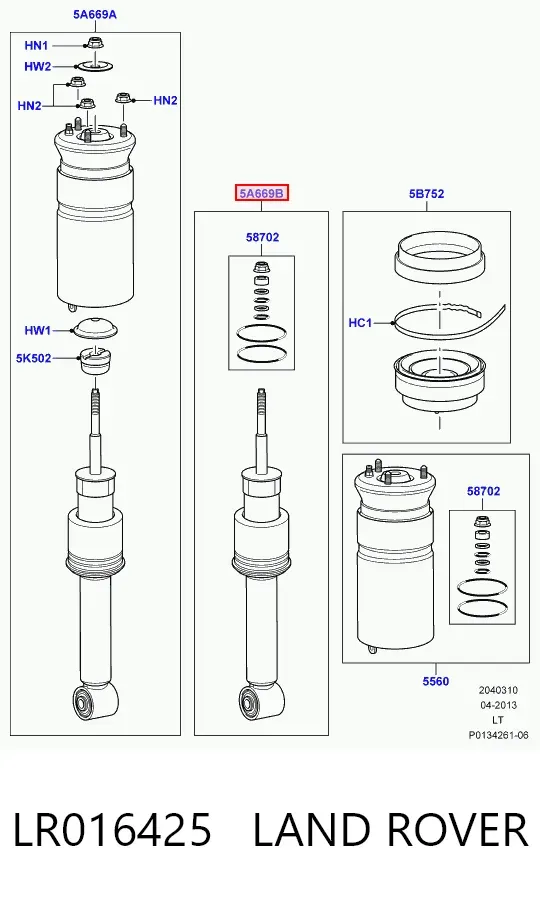 5A669A

HN1

HW2

HN2

HN2

HW1

5K502

5A669B

58702

5B752

HC1

58702

5560

2040310
04-2013
LT
P0134261-06

LR016425 LAND ROVER