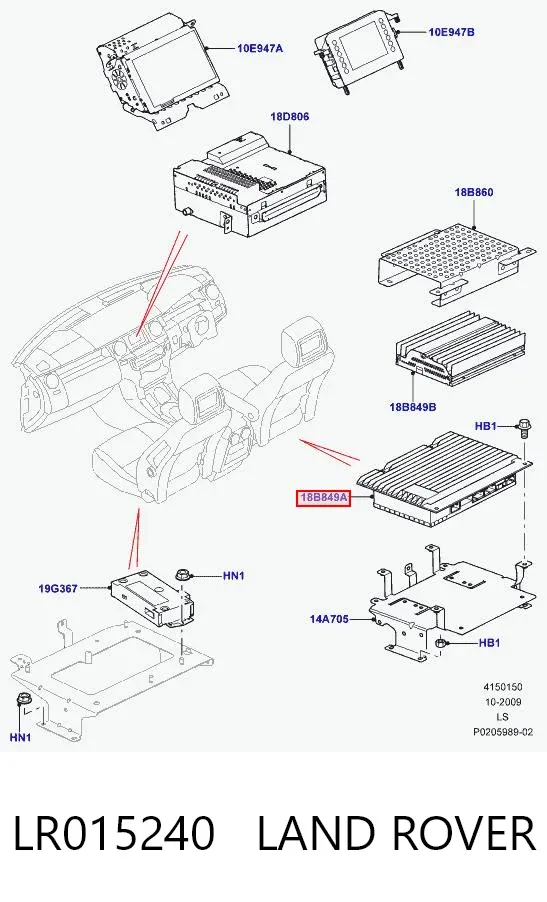 10E947A
10E947B
18D806
18B860
18B849B
HB1
18B849A
19G367
HN1
14A705
HB1
HN1
4150150
10-2009
LS
P0205989-02

LR015240 LAND ROVER