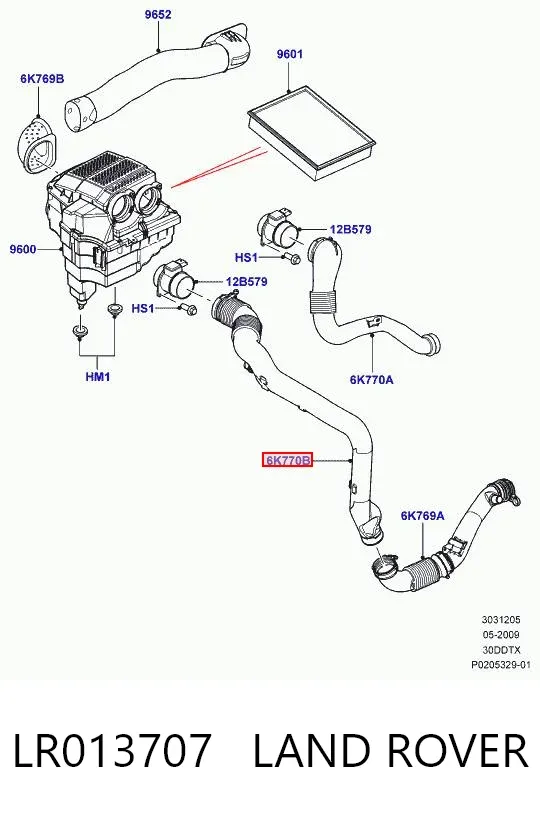 9652

9601

6K769B

9600

12B579

HS1

12B579

HS1

HM1

6K770A

6K770B

6K769A

3031205
05-2009
30DDTX
P0205329-01

LR013707 LAND ROVER