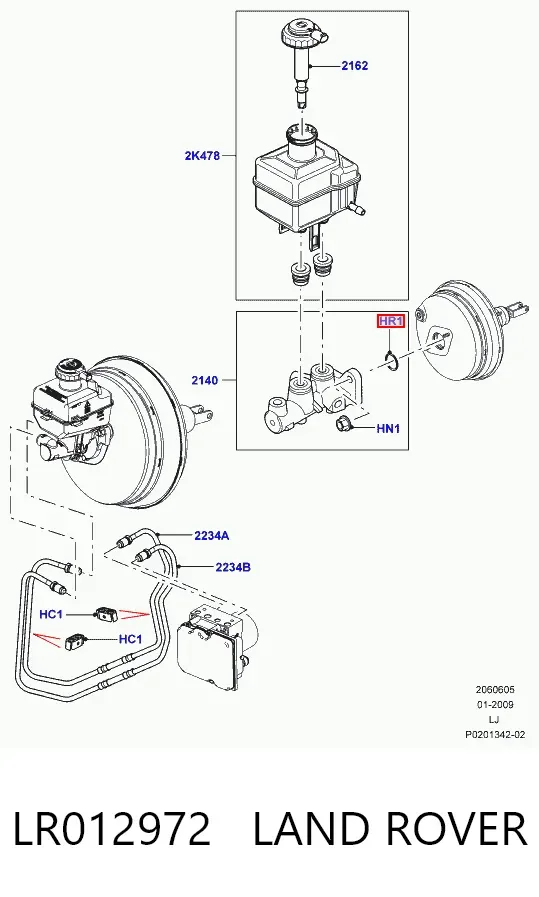 2162

2K478

HR1

2140

HN1

2234A

2234B

HC1

HC1

2060605
01-2009
LJ
P0201342-02

LR012972 LAND ROVER