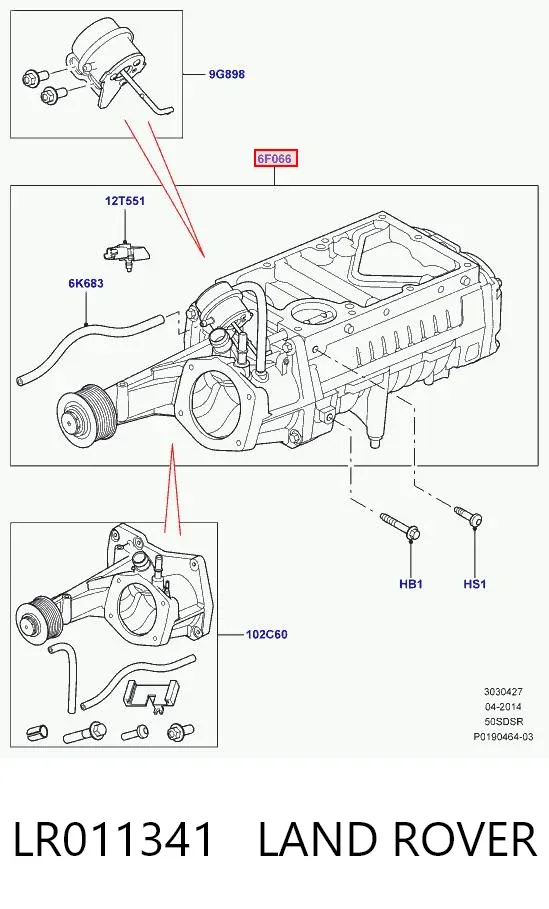 9G898

6F066

12T551

6K683

HB1

HS1

102C60

3030427
04-2014
50SDSR
P0190464-03

LR011341 LAND ROVER