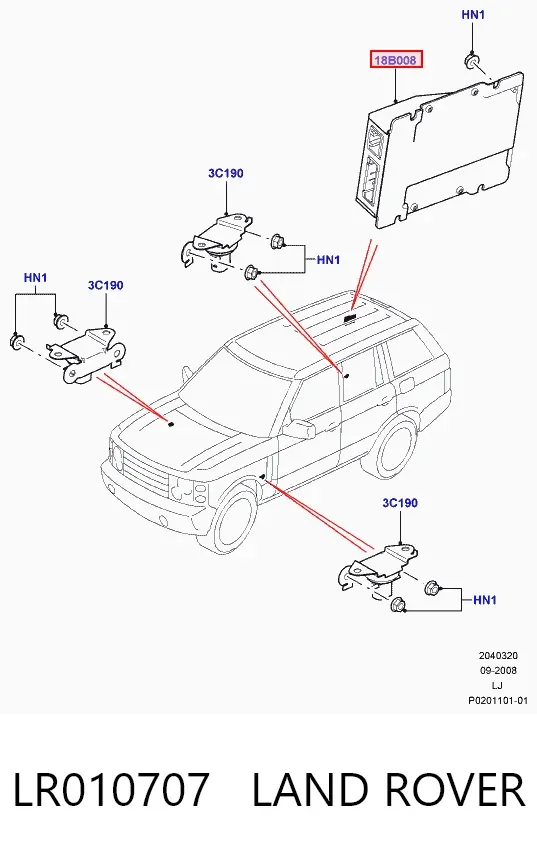 HN1

18B008

3C190

HN1

HN1

3C190

3C190

HN1

2040320
09-2008
LJ
P0201101-01

LR010707 LAND ROVER