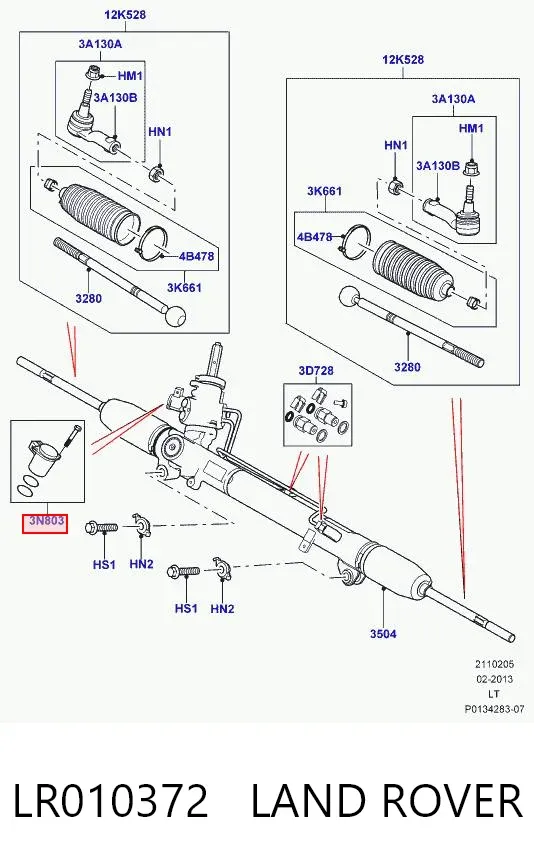 12K528

3A130A

HM1

3A130B

HN1

4B478

3K661

3280

12K528

3A130A

HM1

HN1

3A130B

3K661

4B478

3280

3D728

3N803

HS1

HN2

HS1

HN2

3504

2110205
02-2013
LT
P0134283-07

LR010372 LAND ROVER