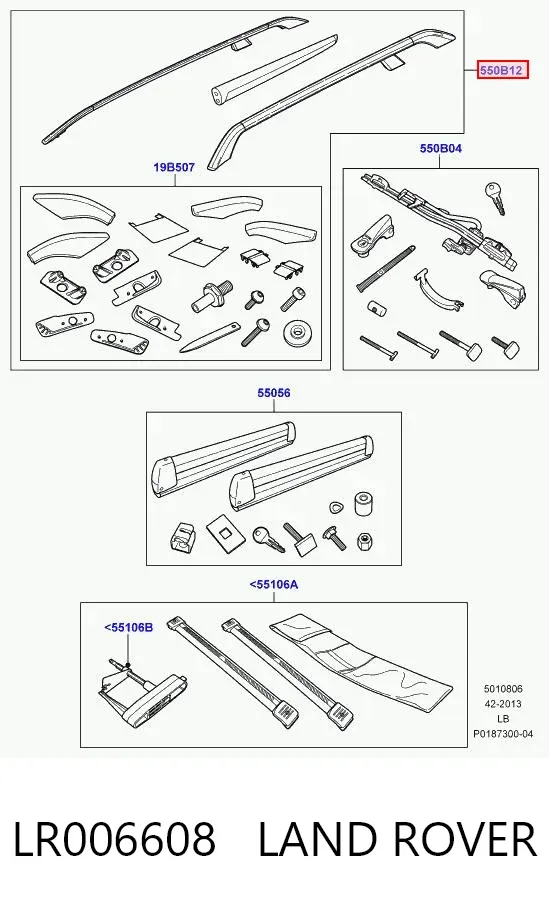 550B12

19B507

550B04

55056

<55106A

<55106B

5010806
42-2013
LB
P0187300-04

LR006608 LAND ROVER