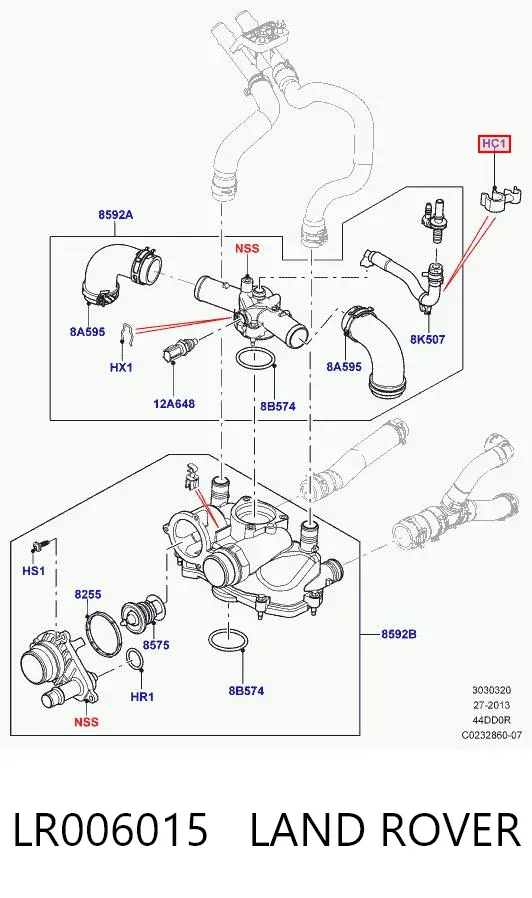 HC1

8592A

NSS

8A595

HX1

12A648

8B574

8A595

8K507

HS1

8255

8575

HR1

NSS

8B574

8592B

3030320
27-2013
44DD0R
C0232860-07

LR006015 LAND ROVER