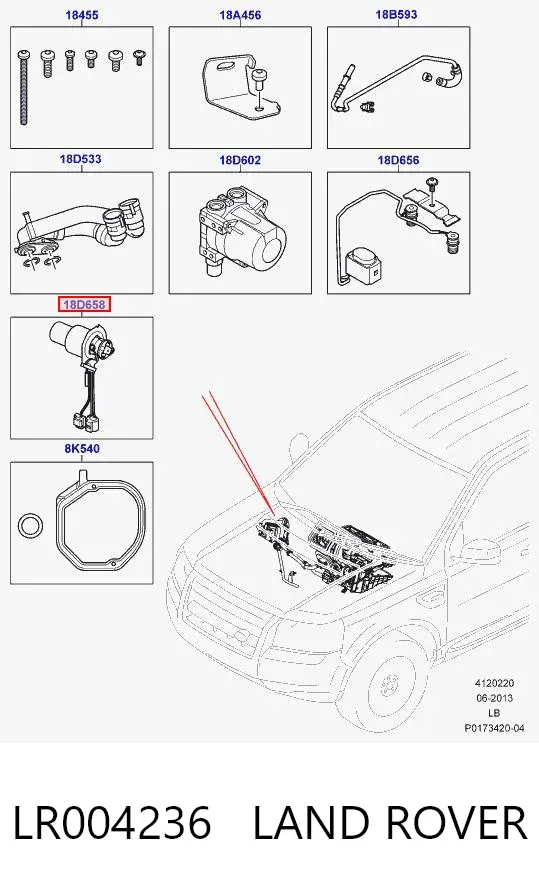 18455

18A456

18B593

18D533

18D602

18D656

18D658

8K540

4120220
06-2013
LB
P0173420-04

LR004236 LAND ROVER