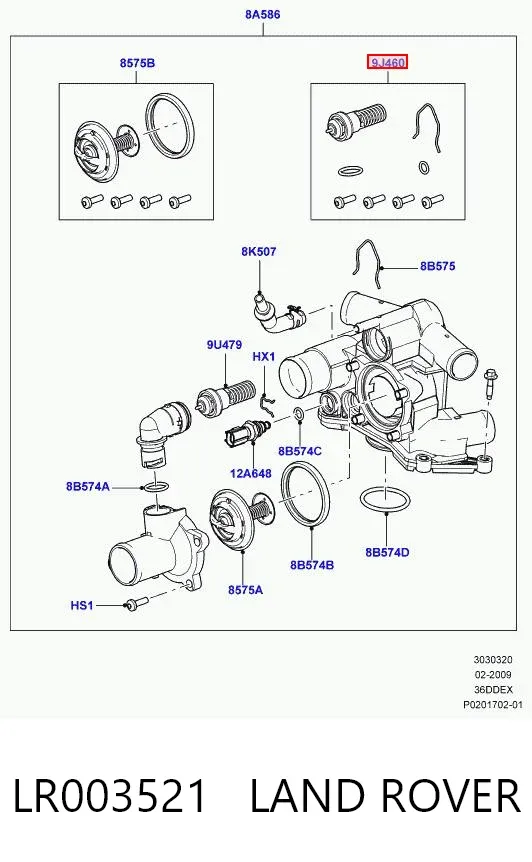 8A586

8575B

9J460

8K507

8B575

9U479

HX1

8B574C

12A648

8B574A

8B574B

8B574D

8575A

HS1

3030320
02-2009
36DDEX
P0201702-01

LR003521 LAND ROVER