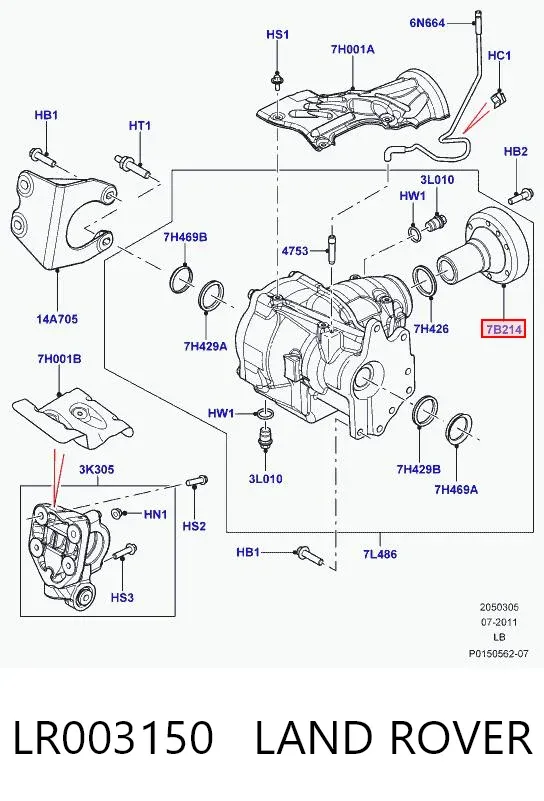 6N664
HS1
7H001A
HC1
HB1
HT1
HB2
3L010
HW1
7H469B
4753
14A705
7H429A
7H426
7B214
7H001B
HW1
3L010
7H429B
7H469A
3K305
HN1
HS2
HB1
7L486
HS3
2050305
07-2011
LB
P0150562-07

LR003150 LAND ROVER