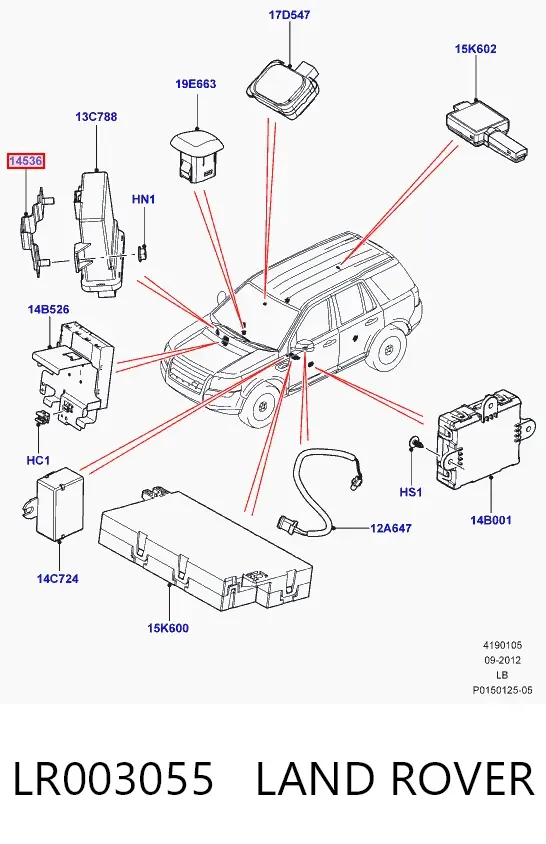 17D547

15K602

19E663

13C788

14536

HN1

14B526

HC1

HS1

14B001

12A647

14C724

15K600

4190105
09-2012
LB
P0150125-05

LR003055 LAND ROVER