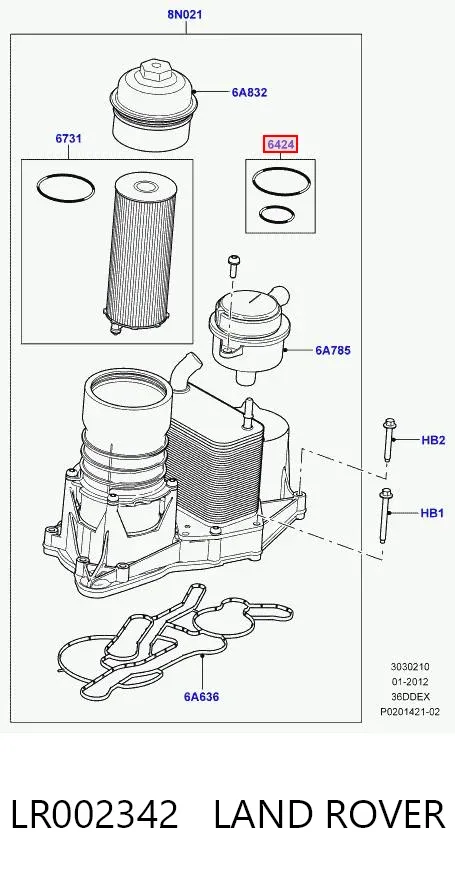 8N021

6A832

6731

6424

6A785

HB2

HB1

6A636

3030210
01-2012
36DDEX
P0201421-02

LR002342 LAND ROVER