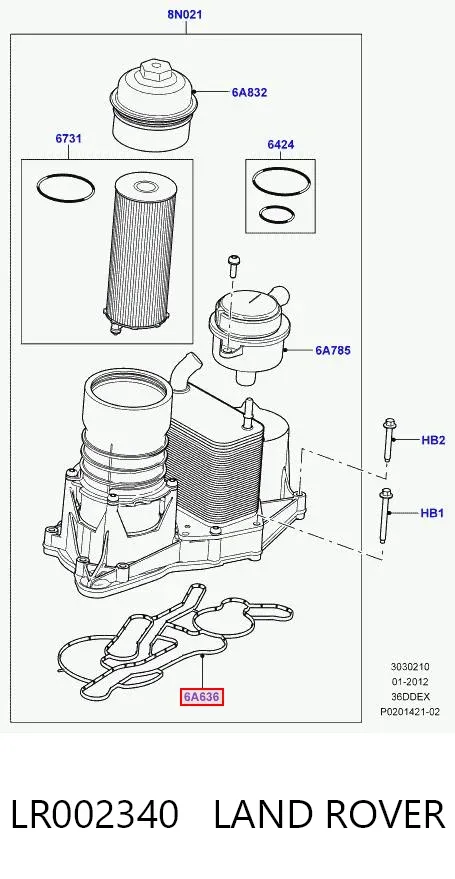 8N021

6A832

6731

6424

6A785

HB2

HB1

6A636

3030210
01-2012
36DDEX
P0201421-02

LR002340 LAND ROVER