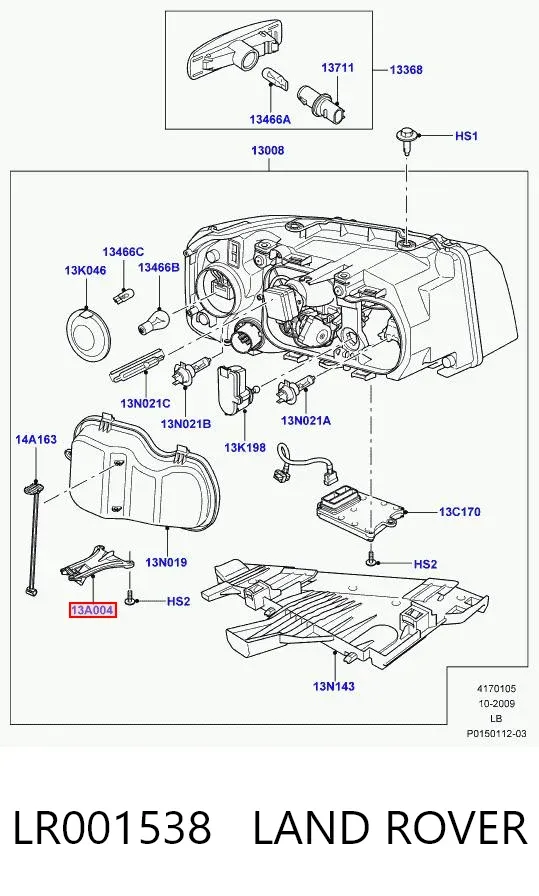 13711
13368
13466A
HS1
13008
13466C
13K046
13466B
13N021C
13N021B
13K198
13N021A
14A163
13C170
13N019
HS2
13A004
HS2
13N143
4170105
10-2009
LB
P0150112-03

LR001538 LAND ROVER