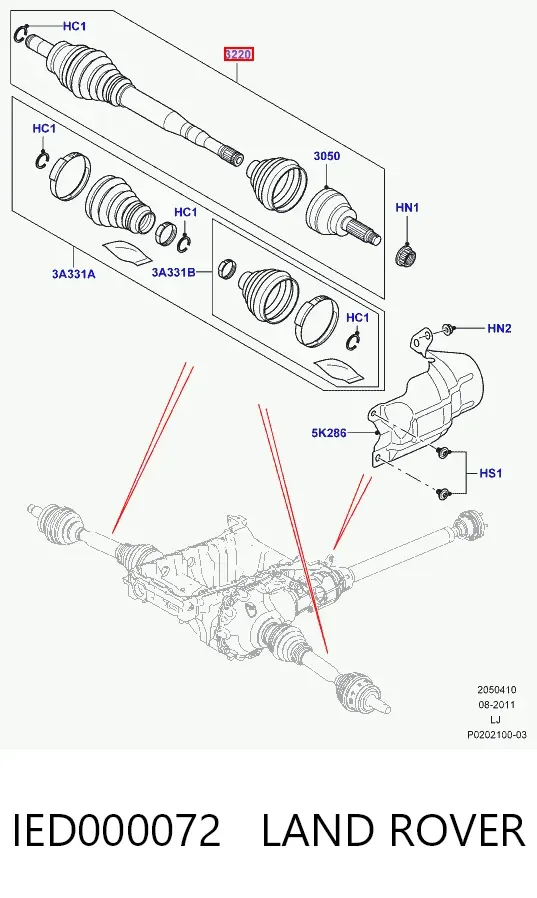 HC1

3220

HC1

3050

HC1

HN1

3A331A

3A331B

HC1

HN2

5K286

HS1

2050410
08-2011
LJ
P0202100-03

IED000072 LAND ROVER