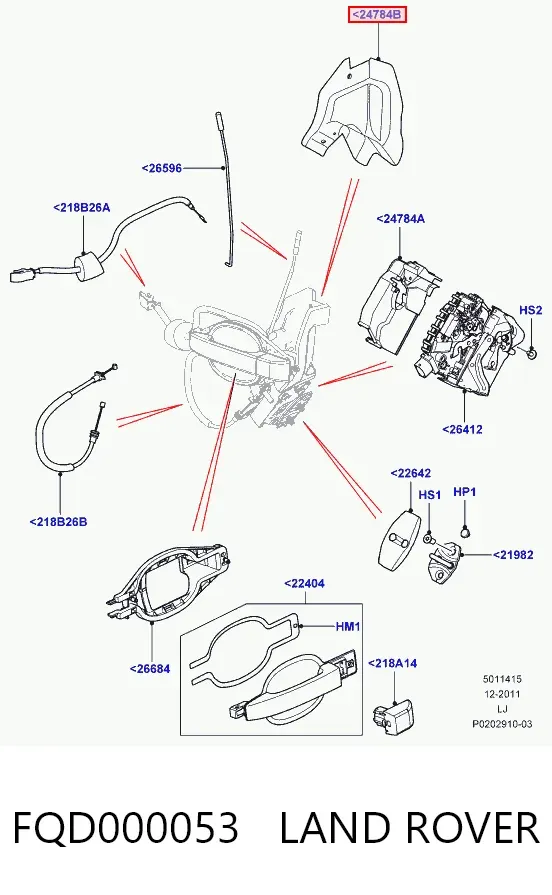 <24784B

<26596

<218B26A

<24784A

HS2

<26412

<218B26B

<22642

HS1

HP1

<21982

<22404

HM1

<26684

<218A14

5011415
12-2011
LJ
P0202910-03

FQD000053 LAND ROVER