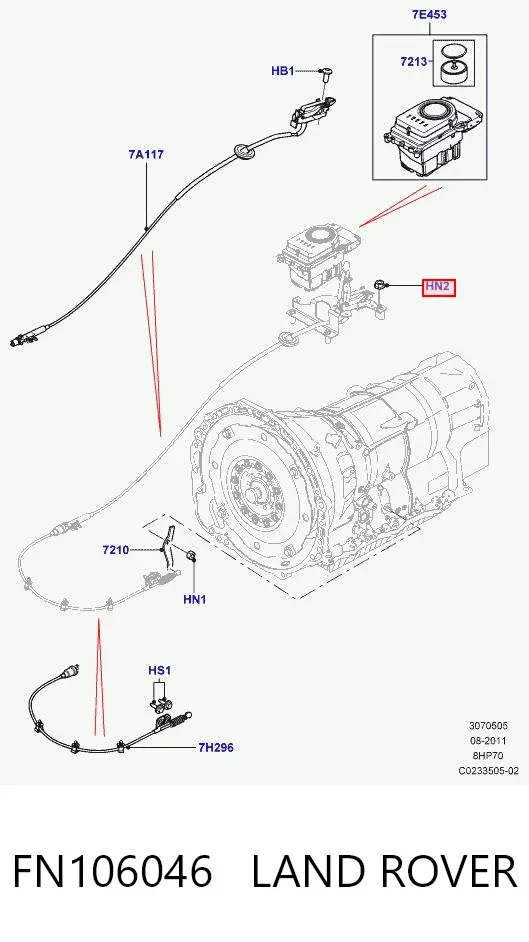 7E453

7213

HB1

7A117

HN2

7210

HN1

HS1

7H296

3070505
08-2011
8HP70
C0233505-02

FN106046 LAND ROVER