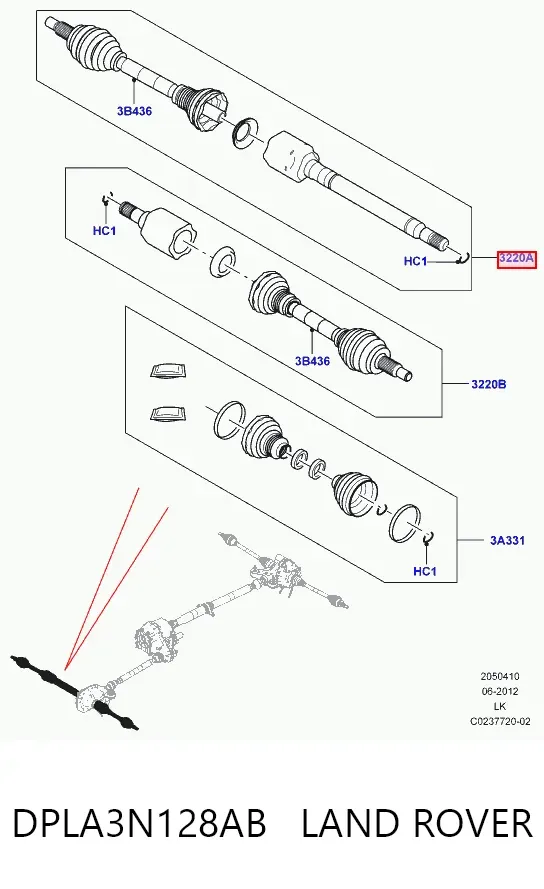 3B436

HC1

HC1

3220A

3B436

3220B

3A331

HC1

2050410
06-2012
LK
C0237720-02

DPLA3N128AB LAND ROVER